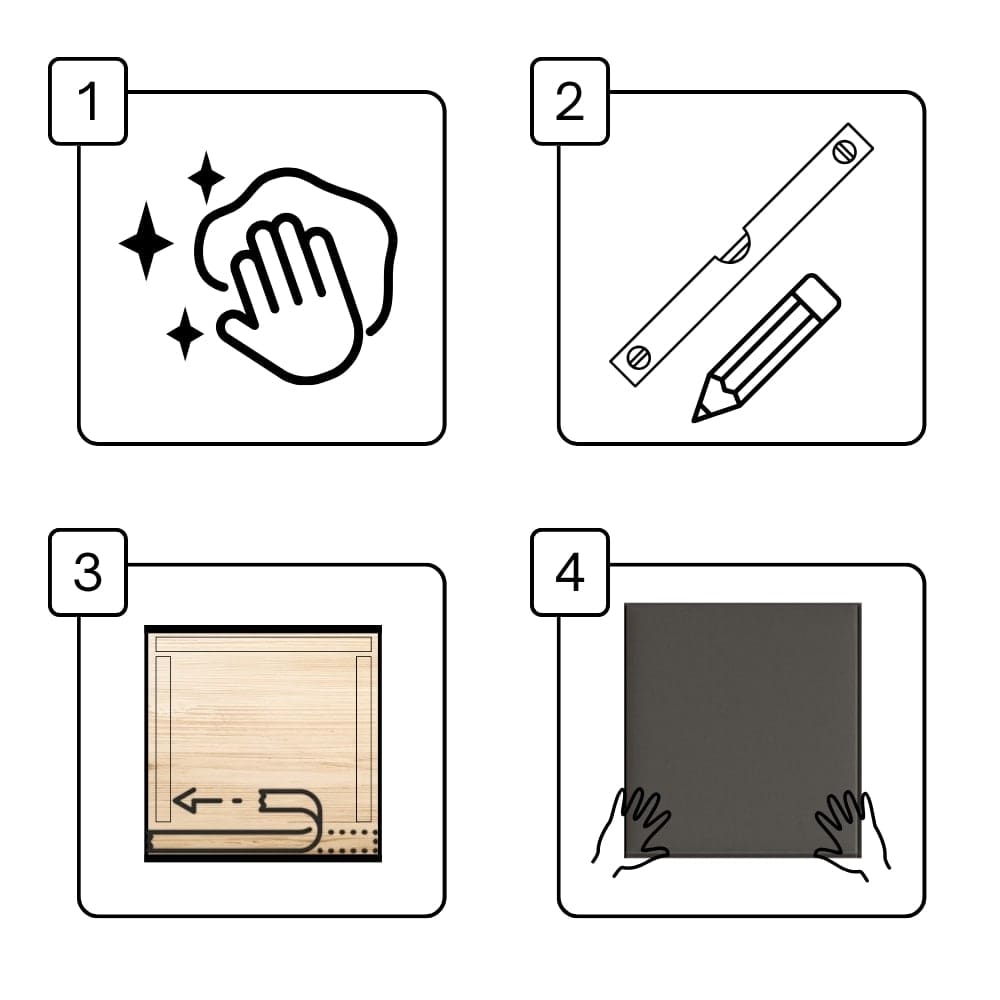 1

2

3

4